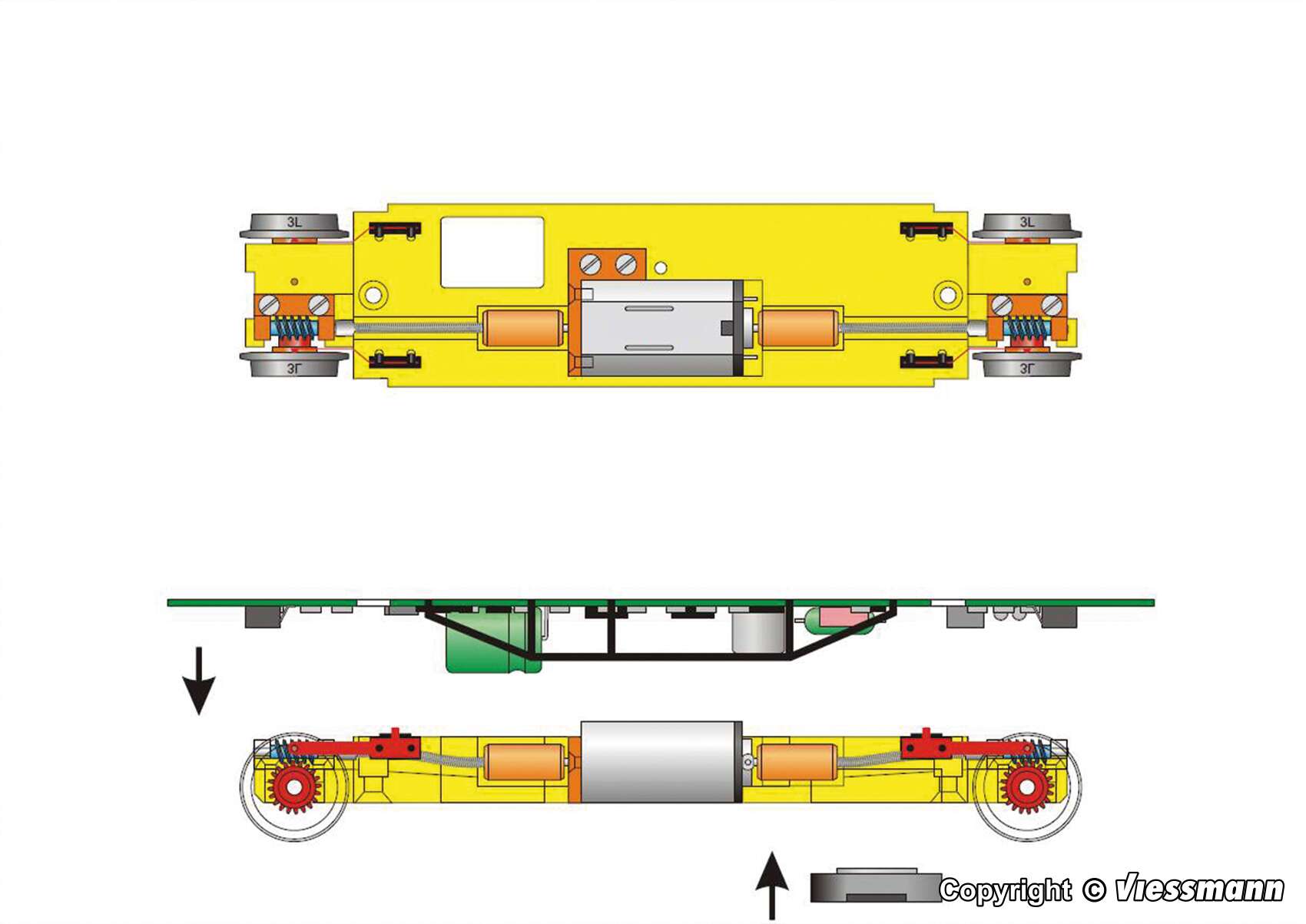 3L
3L
3L
3L
Copyright © Viessmann